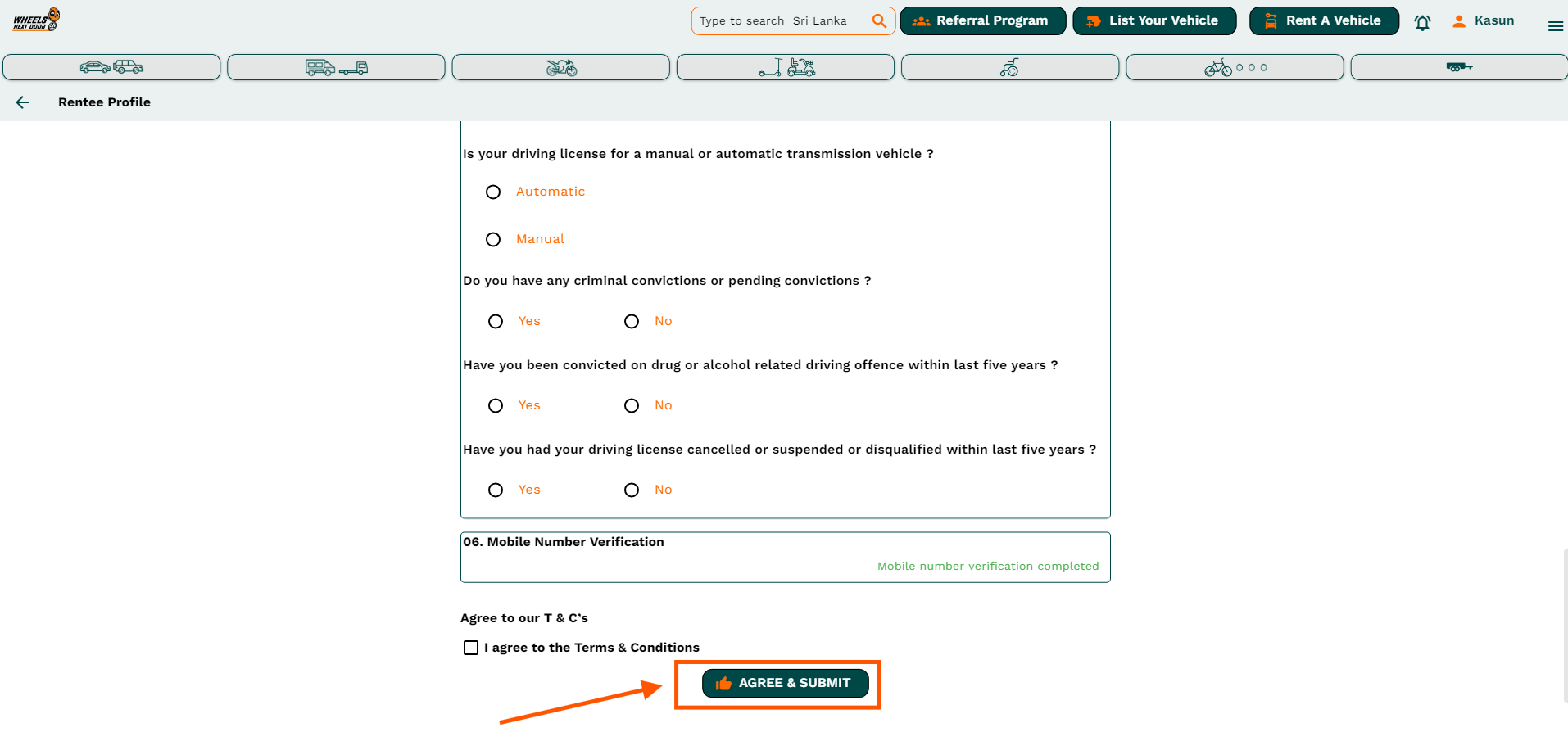 WHEELS NEXT DOOR

Type to search Sri Lanka

Referral Program

List Your Vehicle

Rent A Vehicle

Kasun

Rentee Profile

Is your driving license for a manual or automatic transmission vehicle ?

Automatic

Manual

Do you have any criminal convictions or pending convictions ?

Yes No

Have you been convicted on drug or alcohol related driving offence within last five years ?

Yes No

Have you had your driving license cancelled or suspended or disqualified within last five years ?

Yes No

06. Mobile Number Verification

Mobile number verification completed

Agree to our T & C's

I agree to the Terms & Conditions

AGREE & SUBMIT