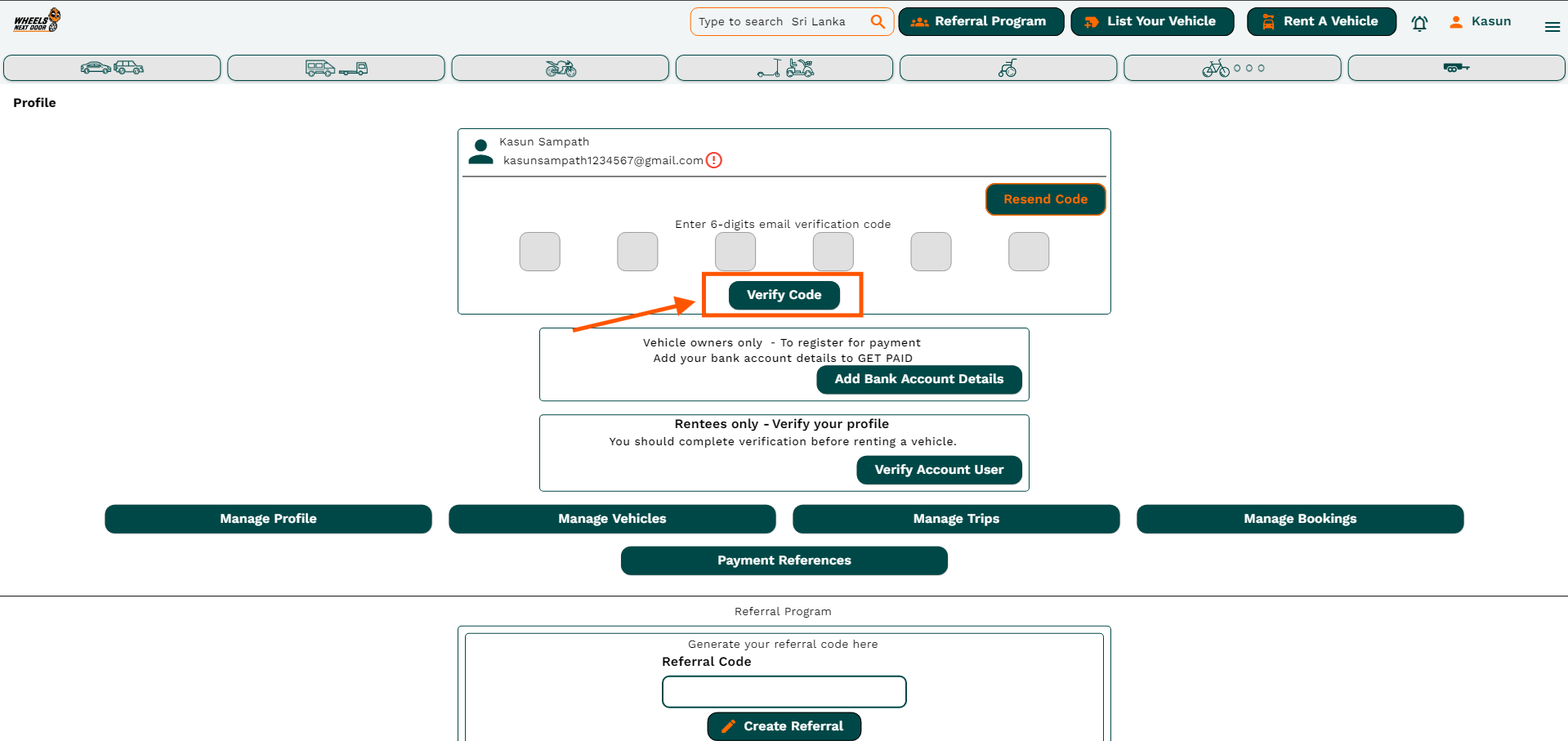 WHEELS NEXT DOOR

Type to search Sri Lanka

Referral Program

List Your Vehicle

Rent A Vehicle

Kasun

Profile

Kasun Sampath
kasunsampath1234567@gmail.com

Resend Code

Enter 6-digits email verification code

Verify Code

Vehicle owners only - To register for payment
Add your bank account details to GET PAID

Add Bank Account Details

Rentees only - Verify your profile
You should complete verification before renting a vehicle.

Verify Account User

Manage Profile

Manage Vehicles

Manage Trips

Manage Bookings

Payment References

Referral Program

Generate your referral code here

Referral Code

Create Referral